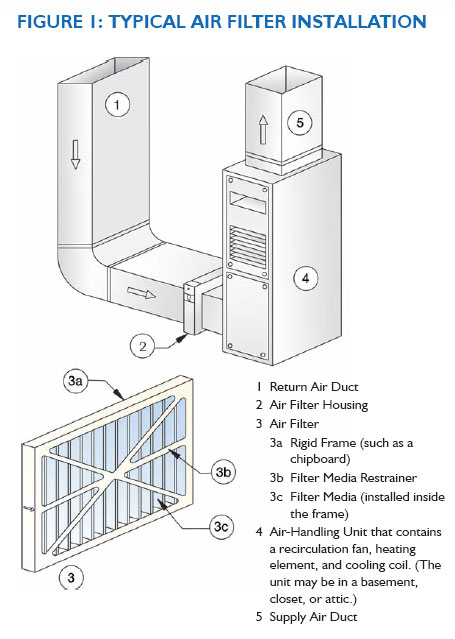 FIGURE 1: TYPICAL AIR FILTER INSTALLATION

1

5

4

2

3a

3b

3c

3

1 Return Air Duct
2 Air Filter Housing
3 Air Filter
3a Rigid Frame (such as a chipboard)
3b Filter Media Restrainer
3c Filter Media (installed inside the frame)
4 Air-Handling Unit that contains a recirculation fan, heating element, and cooling coil. (The unit may be in a basement, closet, or attic.)
5 Supply Air Duct